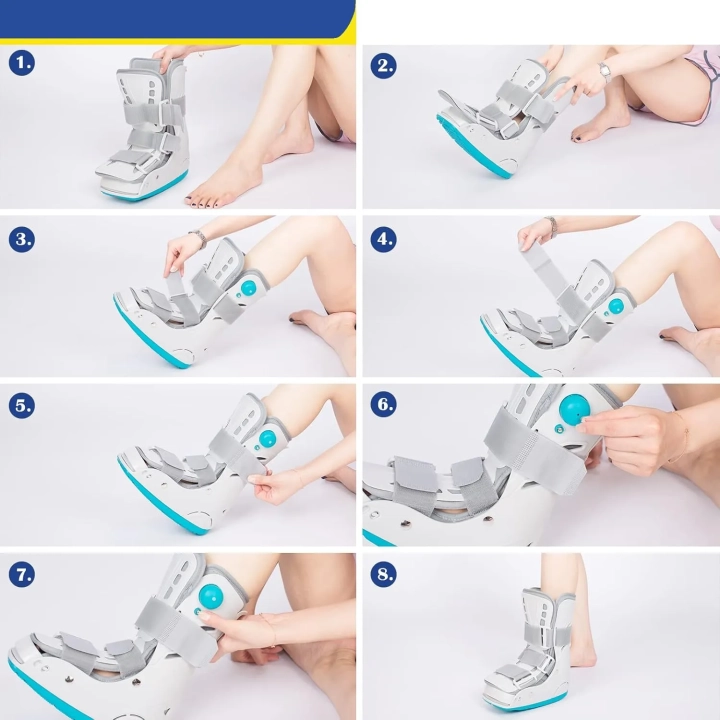 1.

2.

3.

4.

5.

6.

7.

8.