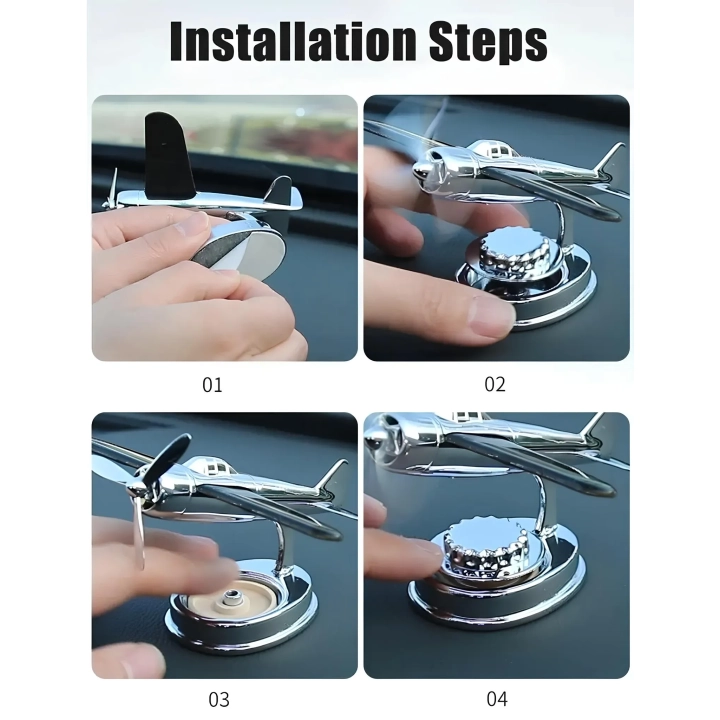 Installation Steps

01

02

03

04