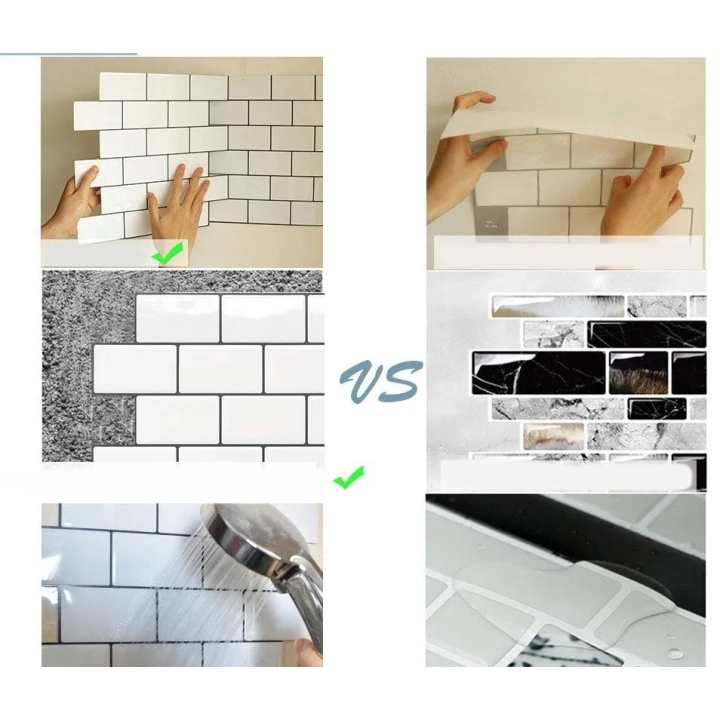 VS