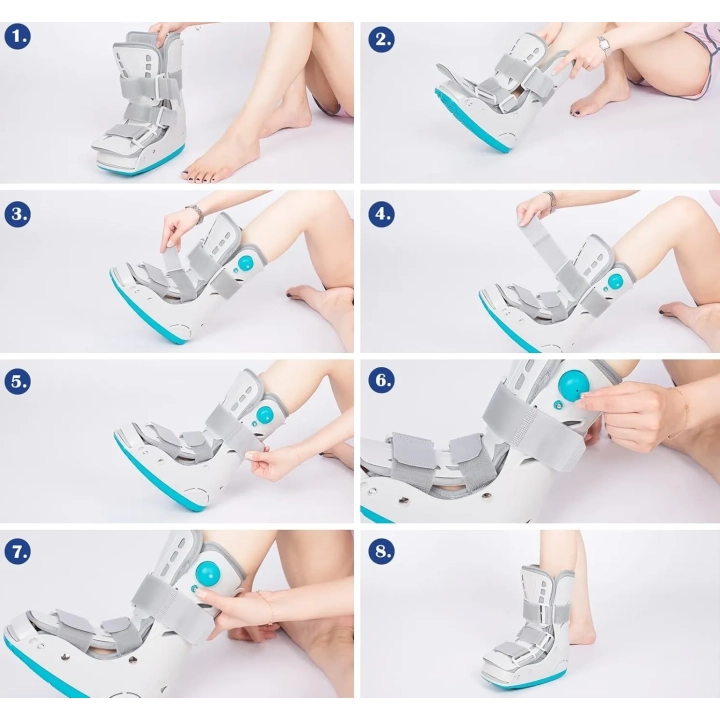 1.

2.

3.

4.

5.

6.

7.

8.