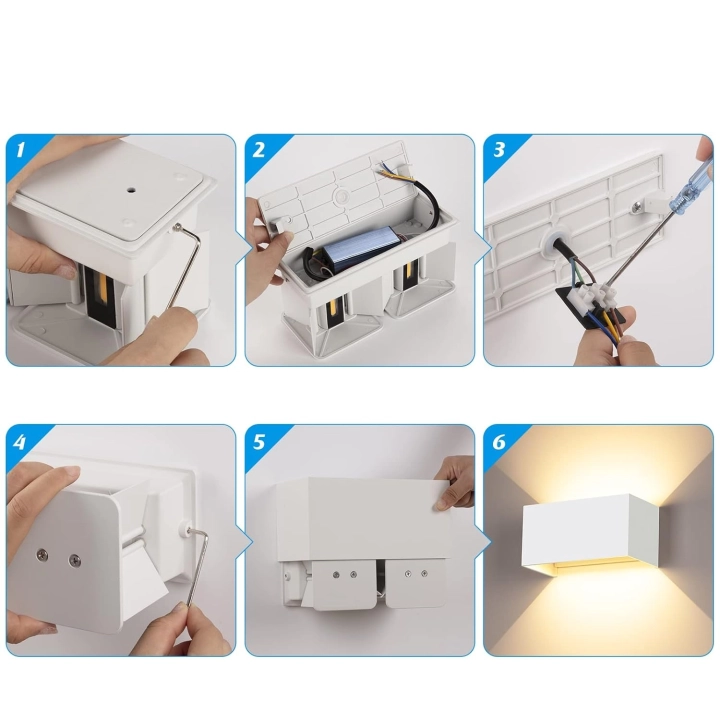 1

2

3

4

5

6